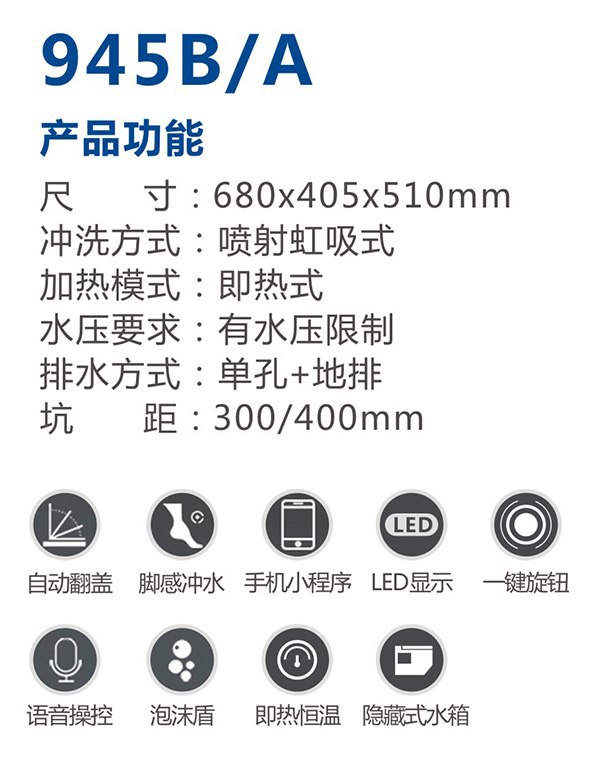 945B/A

产品功能

尺 寸：680x405x510mm
冲洗方式：喷射虹吸式
加热模式：即热式
水压要求：有水压限制
排水方式：单孔+地排
坑 距：300/400mm

LED

自动翻盖 脚感冲水 手机小程序 LED显示 一键旋钮

语音操控 泡沫盾 即热恒温 隐藏式水箱